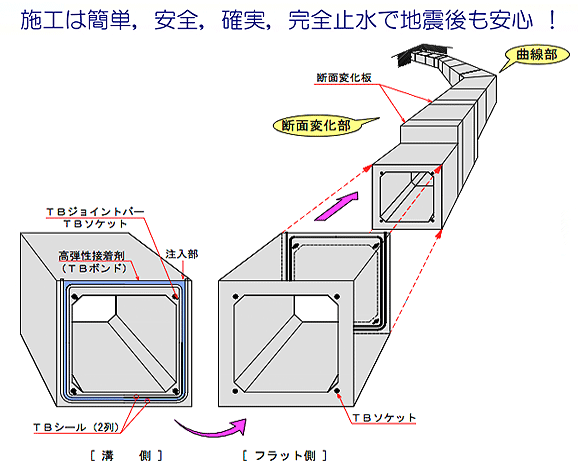 施工は簡単，安全，確実，完全止水で地震後も安心 ！

曲線部

断面変化板

断面変化部

ＴＢジョイントバー
ＴＢソケット

高弾性接着剤
（ＴＢボンド）

注入部

ＴＢシール（2列）

ＴＢソケット

［ 溝 側 ］

［ フラット側 ］